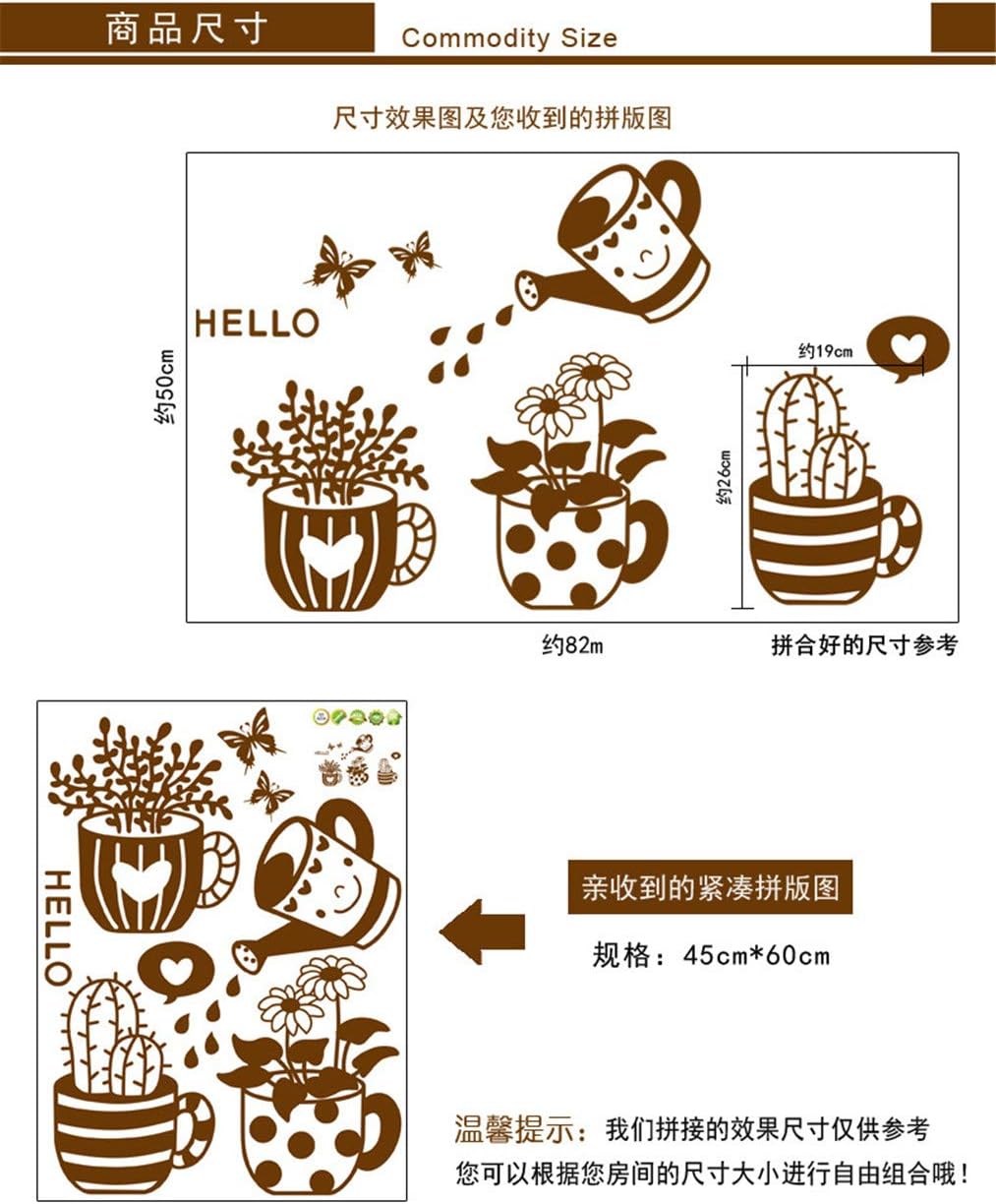 商品尺寸

Commodity Size

尺寸效果图及您收到的拼版图

HELLO

约50cm

约19cm

约26cm

约82m

拼合好的尺寸参考

HELLO

亲收到的紧凑拼版图

规格：45cm*60cm

温馨提示：我们拼接的效果尺寸仅供参考

您可以根据您房间的尺寸大小进行自由组合哦！