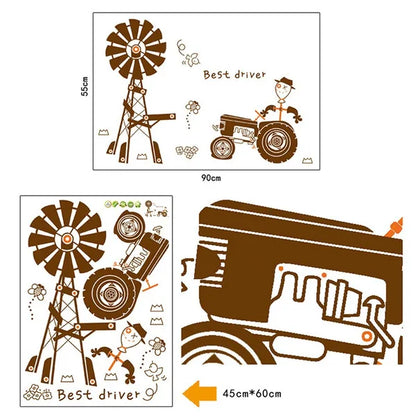 55cm

Best driver

90cm

Best driver

45cm*60cm